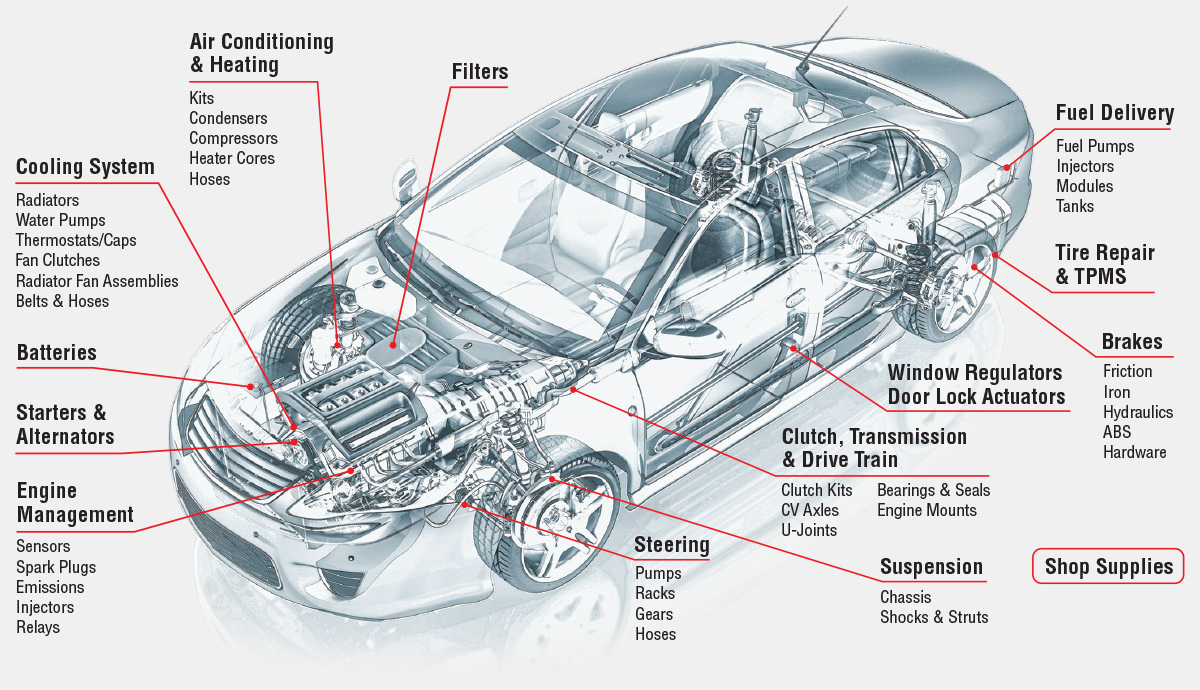 Air Conditioning & Heating
Kits
Condensers
Compressors
Heater Cores
Hoses

Filters

Cooling System
Radiators
Water Pumps
Thermostats/Caps
Fan Clutches
Radiator Fan Assemblies
Belts & Hoses

Batteries

Starters & Alternators

Engine Management
Sensors
Spark Plugs
Emissions
Injectors
Relays

Fuel Delivery
Fuel Pumps
Injectors
Modules
Tanks

Tire Repair & TPMS

Brakes
Friction
Iron
Hydraulics
ABS
Hardware

Window Regulators
Door Lock Actuators

Clutch, Transmission & Drive Train
Clutch Kits
CV Axles
U-Joints
Bearings & Seals
Engine Mounts

Steering
Pumps
Racks
Gears
Hoses

Suspension
Chassis
Shocks & Struts

Shop Supplies